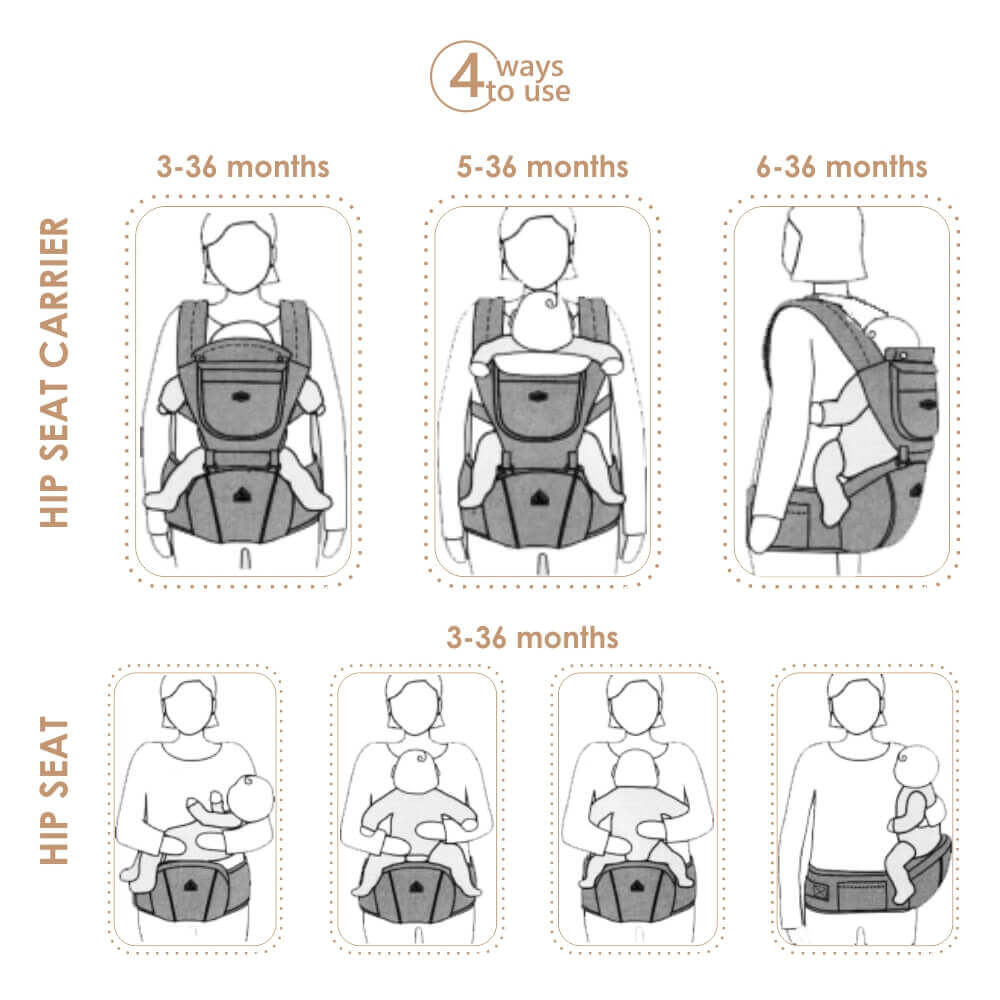 4 ways to use

HIP SEAT CARRIER

3-36 months

5-36 months

6-36 months

HIP SEAT

3-36 months